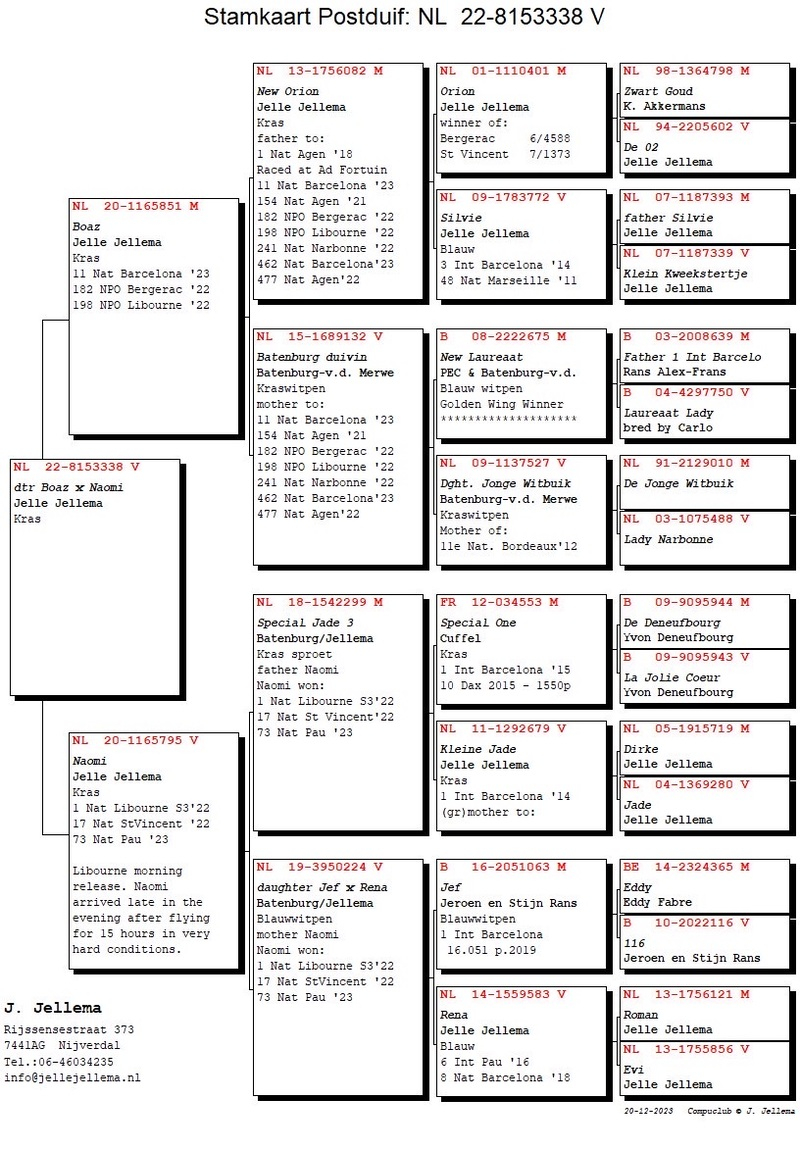 Stamkaart Postduif: NL 22-8153338 V

NL 22-8153338 V
dtr Boaz x Naomi
Jelle Jellema
Kras

NL 20-1165851 M
Boaz
Jelle Jellema
Kras
11 Nat Barcelona '23
182 NPO Bergerac '22
198 NPO Libourne '22

NL 20-1165795 V
Naomi
Jelle Jellema
Kras
1 Nat Libourne S3'22
17 Nat StVincent '22
73 Nat Pau '23

Libourne morning release. Naomi arrived late in the evening after flying for 15 hours in very hard conditions.

NL 13-1756082 M
New Orion
Jelle Jellema
Kras
father to:
1 Nat Agen '18
Raced at Ad Fortuin
11 Nat Barcelona '23
154 Nat Agen '21
182 NPO Bergerac '22
198 NPO Libourne '22
241 Nat Narbonne '22
462 Nat Barcelona'23
477 Nat Agen'22

NL 15-1689132 V
Batenburg duivin
Batenburg-v.d. Merwe
Kraswitpen
mother to:
11 Nat Barcelona '23
154 Nat Agen '21
182 NPO Bergerac '22
198 NPO Libourne '22
241 Nat Narbonne '22
462 Nat Barcelona'23
477 Nat Agen'22

NL 18-1542299 M
Special Jade 3
Batenburg/Jellema
Kras sproet
father Naomi
Naomi won:
1 Nat Libourne S3'22
17 Nat St Vincent'22
73 Nat Pau '23

NL 19-3950224 V
daughter Jef x Rena
Batenburg/Jellema
Blauwwitpen
mother Naomi
Naomi won:
1 Nat Libourne S3'22
17 Nat StVincent '22
73 Nat Pau '23

NL 01-1110401 M
Orion
Jelle Jellema
winner of:
Bergerac 6/4588
St Vincent 7/1373

NL 09-1783772 V
Silvie
Jelle Jellema
Blauw
3 Int Barcelona '14
48 Nat Marseille '11

B 08-2222675 M
New Laureaat
PEC & Batenburg-v.d.
Blauw witpen
Golden Wing Winner
********************

NL 09-1137527 V
Dght. Jonge Witbuik
Batenburg-v.d. Merwe
Kraswitpen
Mother of:
11e Nat. Bordeaux'12

FR 12-034553 M
Special One
Cuffel
Kras
1 Int Barcelona '15
10 Dax 2015 - 1550p

NL 11-1292679 V
Kleine Jade
Jelle Jellema
Kras
1 Int Barcelona '14
(gr)mother to:

B 16-2051063 M
Jef
Jeroen en Stijn Rans
Blauwwitpen
1 Int Barcelona
16.051 p.2019

NL 14-1559583 V
Rena
Jelle Jellema
Blauw
6 Int Pau '16
8 Nat Barcelona '18

NL 98-1364798 M
Zwart Goud
K. Akkermans

NL 94-2205602 V
De 02
Jelle Jellema

NL 07-1187393 M
father Silvie
Jelle Jellema

NL 07-1187339 V
Klein Kweekstertje
Jelle Jellema

B 03-2008639 M
Father 1 Int Barcelo
Rans Alex-Frans

B 04-4297750 V
Laureaat Lady
bred by Carlo

NL 91-2129010 M
De Jonge Witbuik

NL 03-1075488 V
Lady Narbonne

B 09-9095944 M
De Deneufbourg
Yvon Deneufbourg

B 09-9095943 V
La Jolie Coeur
Yvon Deneufbourg

NL 05-1915719 M
Dirke
Jelle Jellema

NL 04-1369280 V
Jade
Jelle Jellema

BE 14-2324365 M
Eddy
Eddy Fabre

B 10-2022116 V
116
Jeroen en Stijn Rans

NL 13-1756121 M
Roman
Jelle Jellema

NL 13-1755856 V
Evi
Jelle Jellema

J. Jellema
Rijssensestraat 373
7441AG Nijverdal
Tel.:06-46034235
info@jellejellema.nl

20-12-2023 Compuclub © J. Jellema